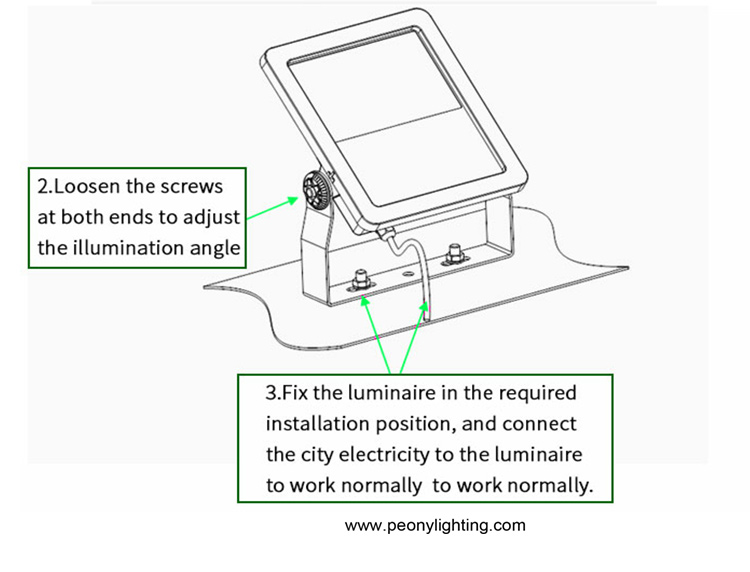 2.Loosen the screws at both ends to adjust the illumination angle

3.Fix the luminaire in the required installation position, and connect the city electricity to the luminaire to work normally  to work normally.

www.peonylighting.com