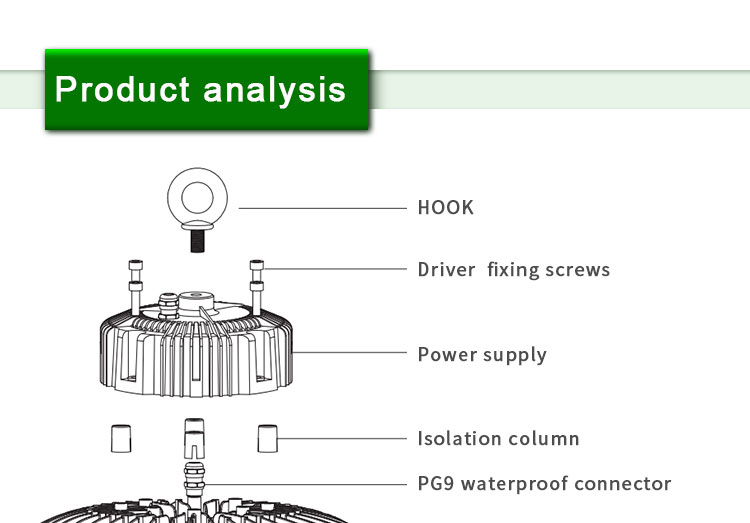 Product analysis

HOOK

Driver fixing screws

Power supply

Isolation column

PG9 waterproof connector