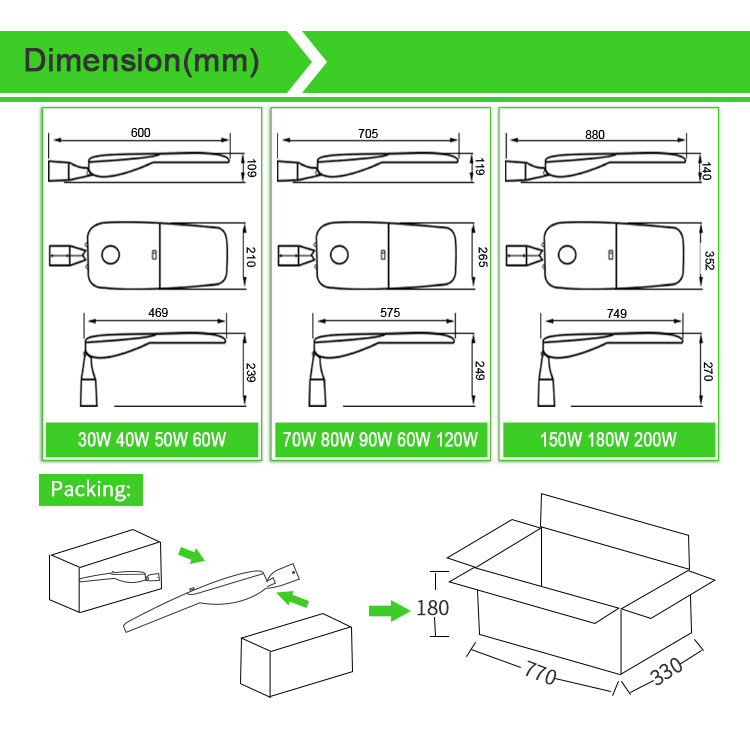 Dimension(mm)

600
109
210
469
239
30W 40W 50W 60W

705
119
265
575
249
70W 80W 90W 60W 120W

880
140
352
749
270
150W 180W 200W

Packing:

180
770
330