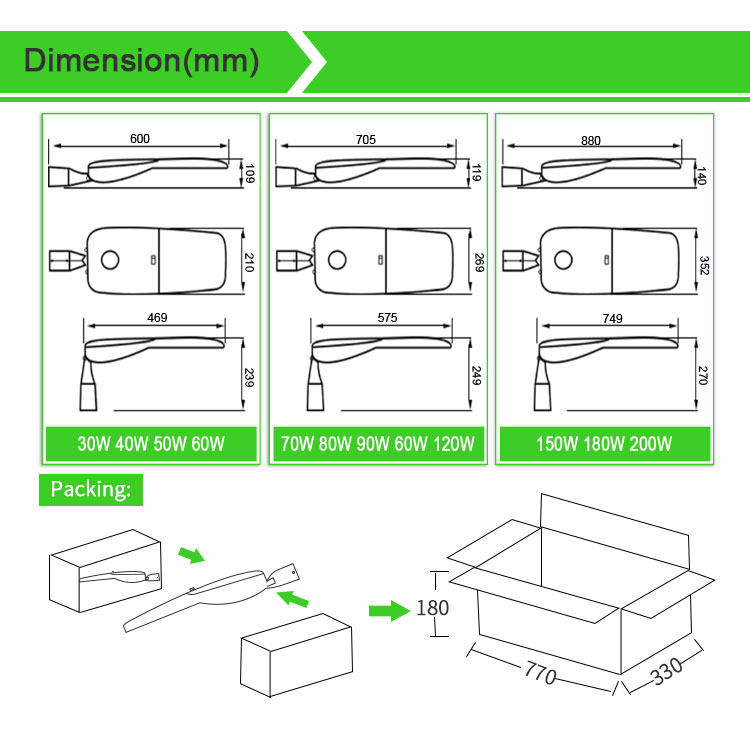 Dimension(mm)

600
109
210
469
239
30W 40W 50W 60W

705
119
269
575
249
70W 80W 90W 60W 120W

880
140
352
749
270
150W 180W 200W

Packing:

180
770
330